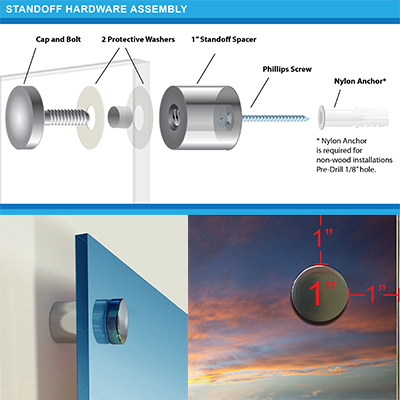 STANDOFF HARDWARE ASSEMBLY

Cap and Bolt

2 Protective Washers

1" Standoff Spacer

Phillips Screw

Nylon Anchor*

* Nylon Anchor is required for non-wood installations Pre-Drill 1/8" hole.

1"

1"

1"