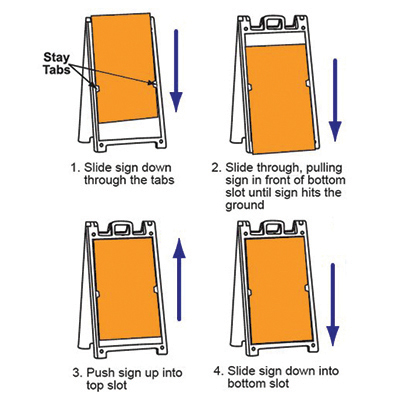 Stay Tabs

1. Slide sign down through the tabs

2. Slide through, pulling sign in front of bottom slot until sign hits the ground

3. Push sign up into top slot

4. Slide sign down into bottom slot